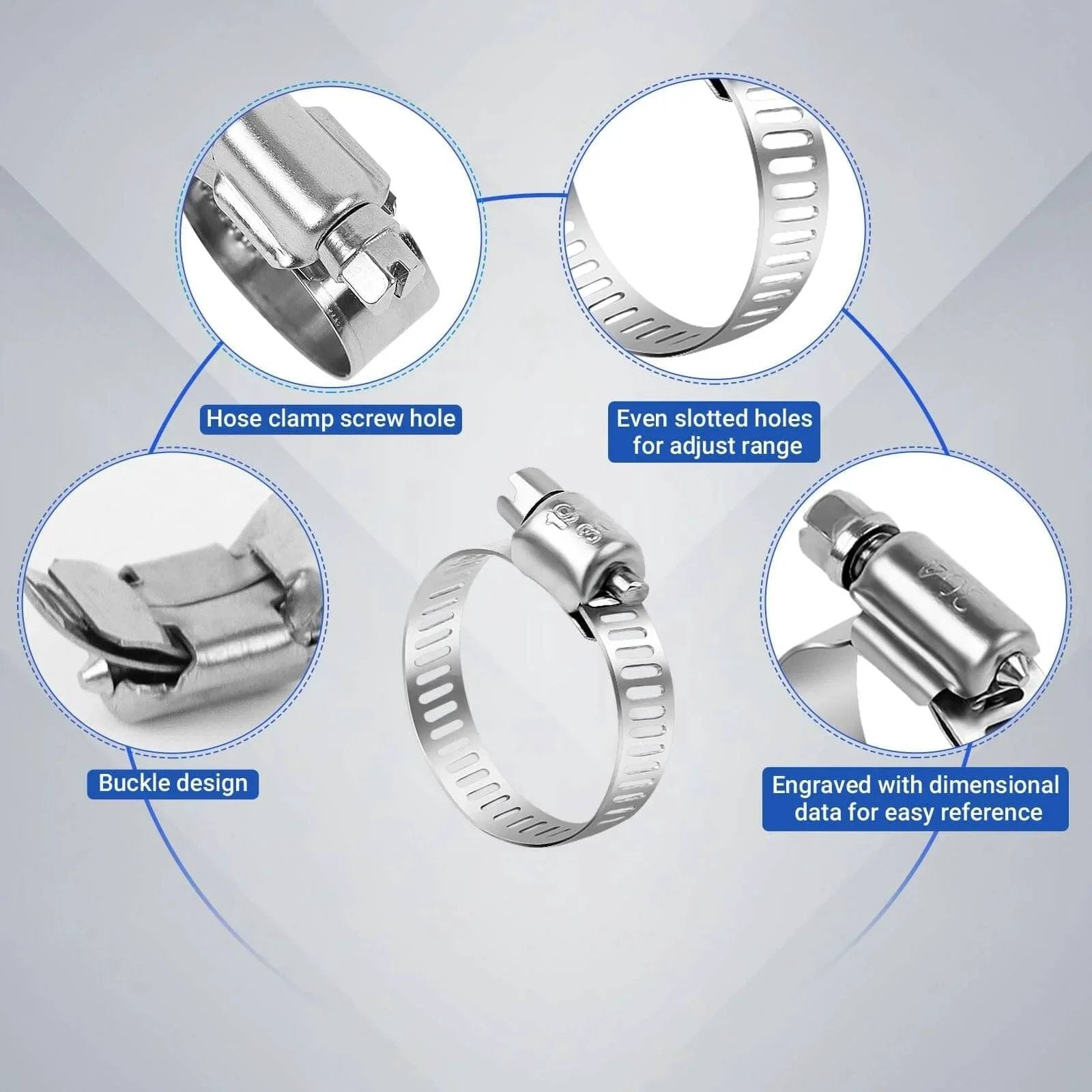 Hose clamp screw hole

Even slotted holes for adjust range

Buckle design

Engraved with dimensional data for easy reference