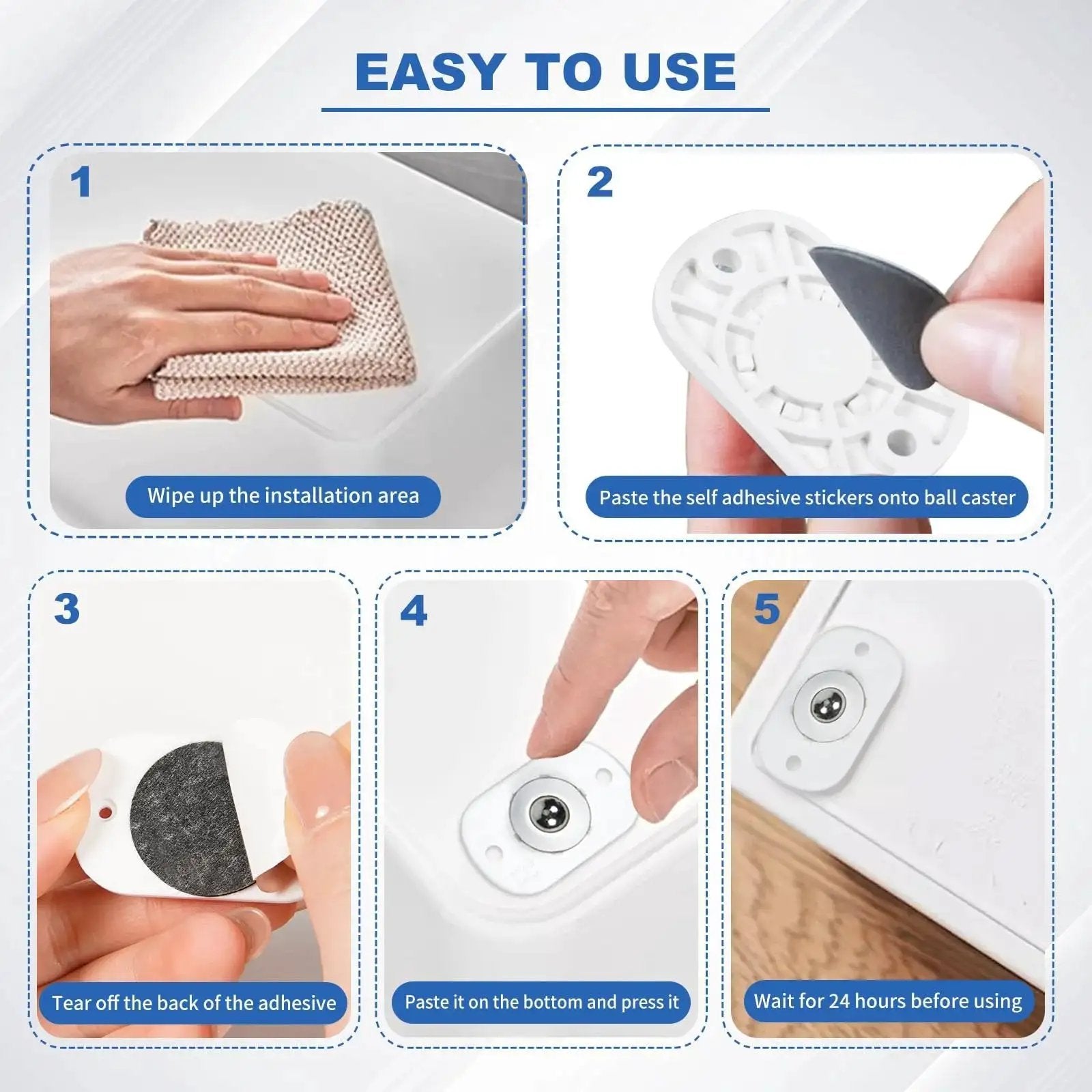 EASY TO USE

1

Wipe up the installation area

2

Paste the self adhesive stickers onto ball caster

3

Tear off the back of the adhesive

4

Paste it on the bottom and press it

5

Wait for 24 hours before using