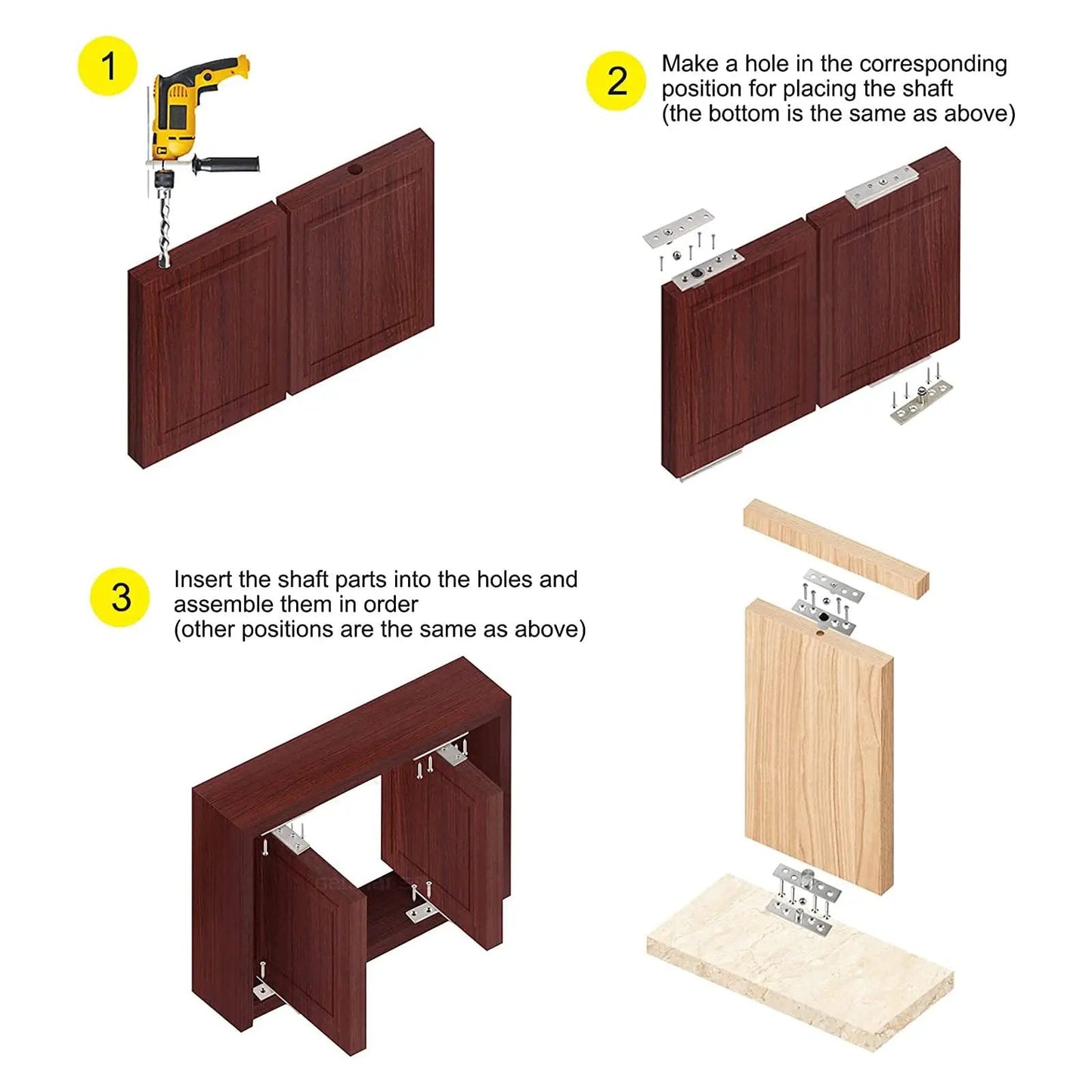 1

2

Make a hole in the corresponding position for placing the shaft
(the bottom is the same as above)

3

Insert the shaft parts into the holes and assemble them in order
(other positions are the same as above)