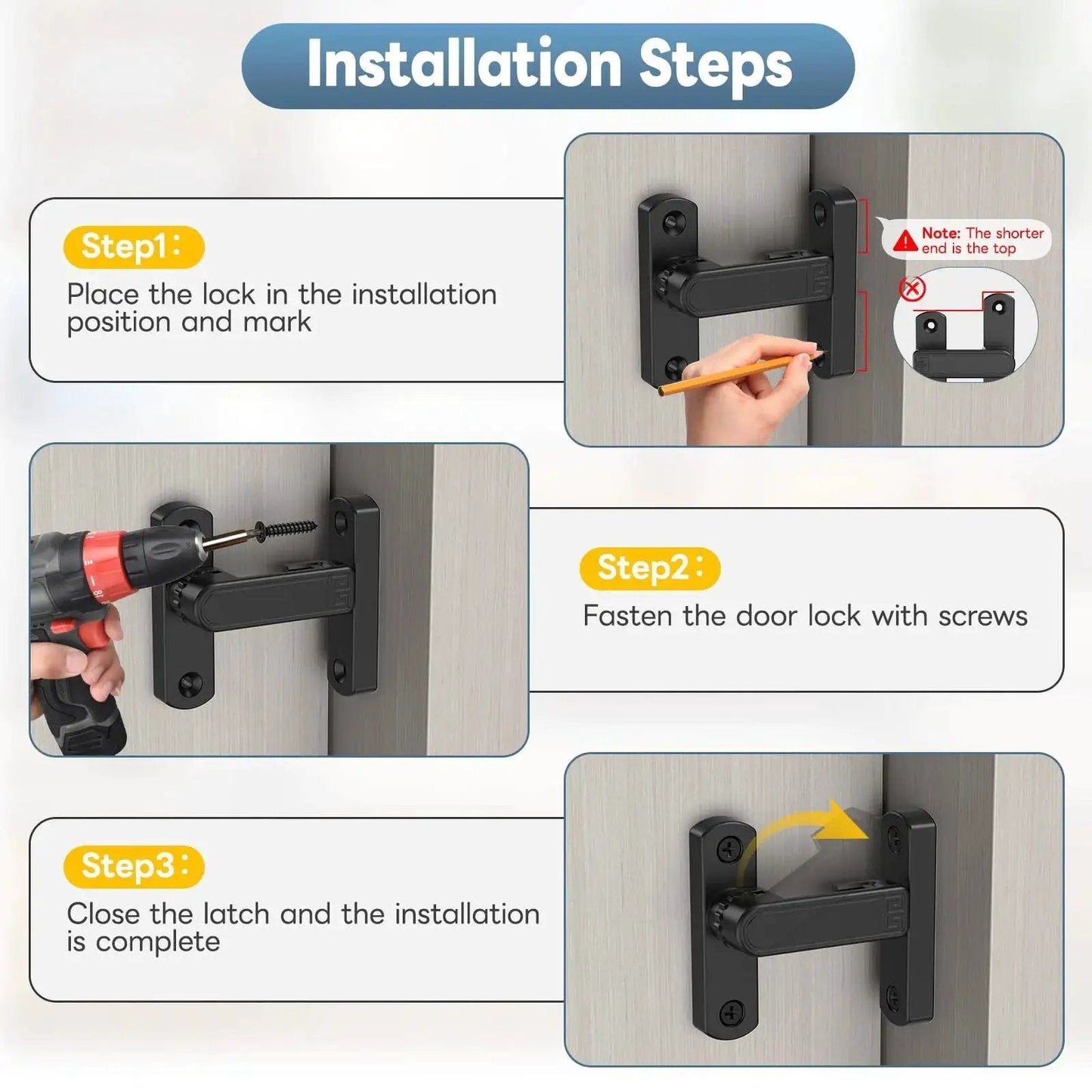 Installation Steps

Step1:
Place the lock in the installation position and mark

Note: The shorter end is the top

Step2:
Fasten the door lock with screws

Step3:
Close the latch and the installation is complete