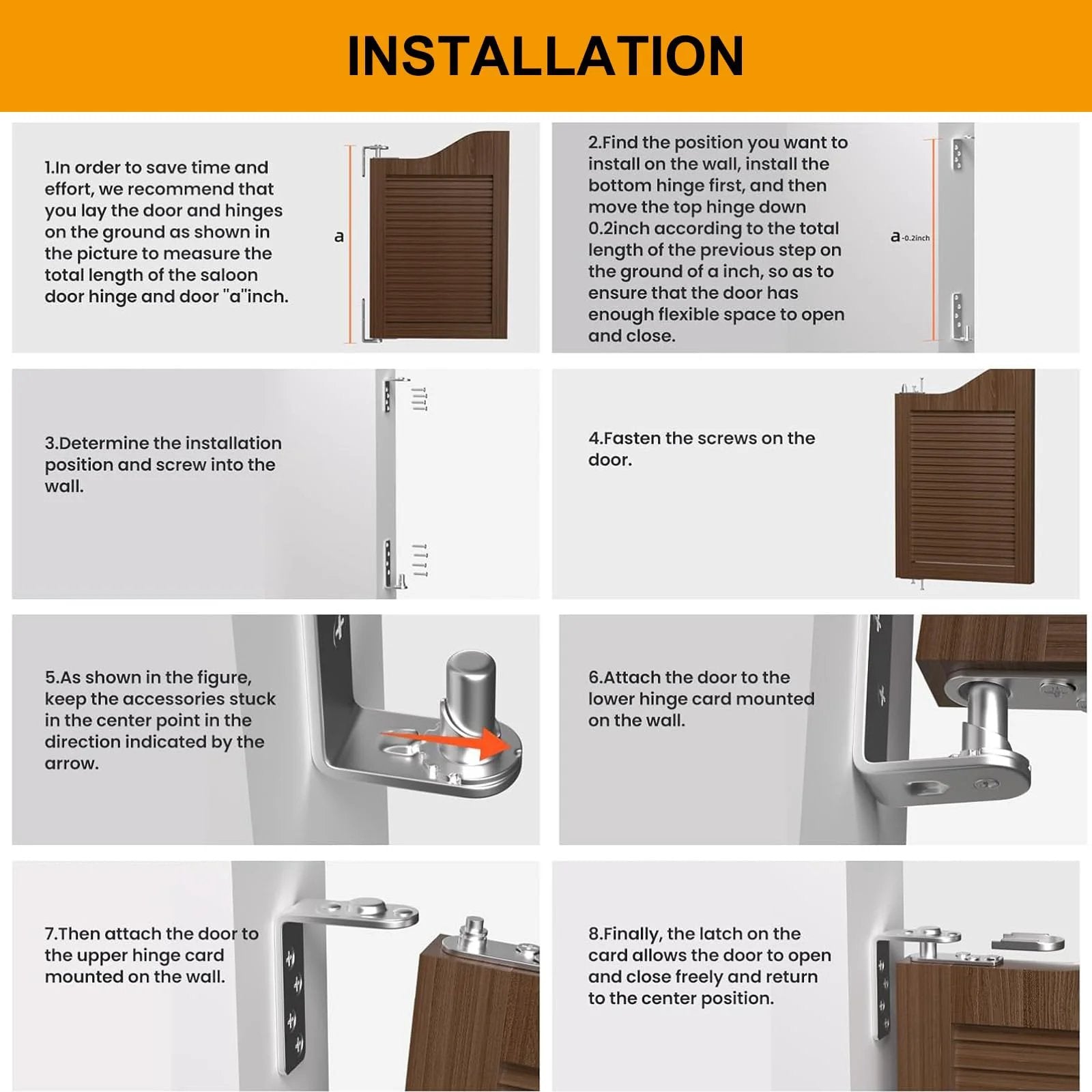 INSTALLATION

1.In order to save time and effort, we recommend that you lay the door and hinges on the ground as shown in the picture to measure the total length of the saloon door hinge and door "a"inch.

a

2.Find the position you want to install on the wall, install the bottom hinge first, and then move the top hinge down 0.2inch according to the total length of the previous step on the ground of a inch, so as to ensure that the door has enough flexible space to open and close.

a-0.2inch

3.Determine the installation position and screw into the wall.

4.Fasten the screws on the door.

5.As shown in the figure, keep the accessories stuck in the center point in the direction indicated by the arrow.

6.Attach the door to the lower hinge card mounted on the wall.

7.Then attach the door to the upper hinge card mounted on the wall.

8.Finally, the latch on the card allows the door to open and close freely and return to the center position.