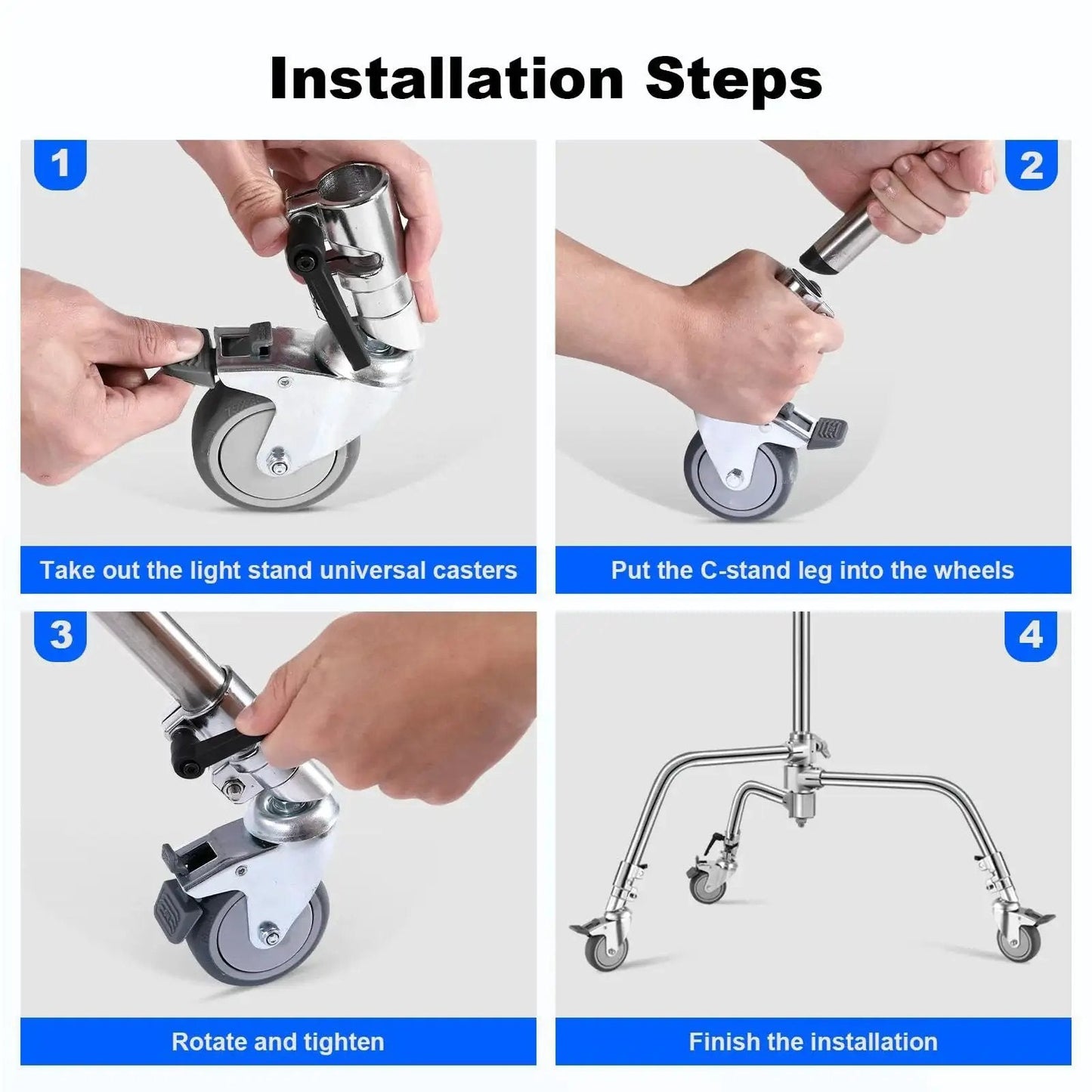 Installation Steps

1

Take out the light stand universal casters

2

Put the C-stand leg into the wheels

3

Rotate and tighten

4

Finish the installation