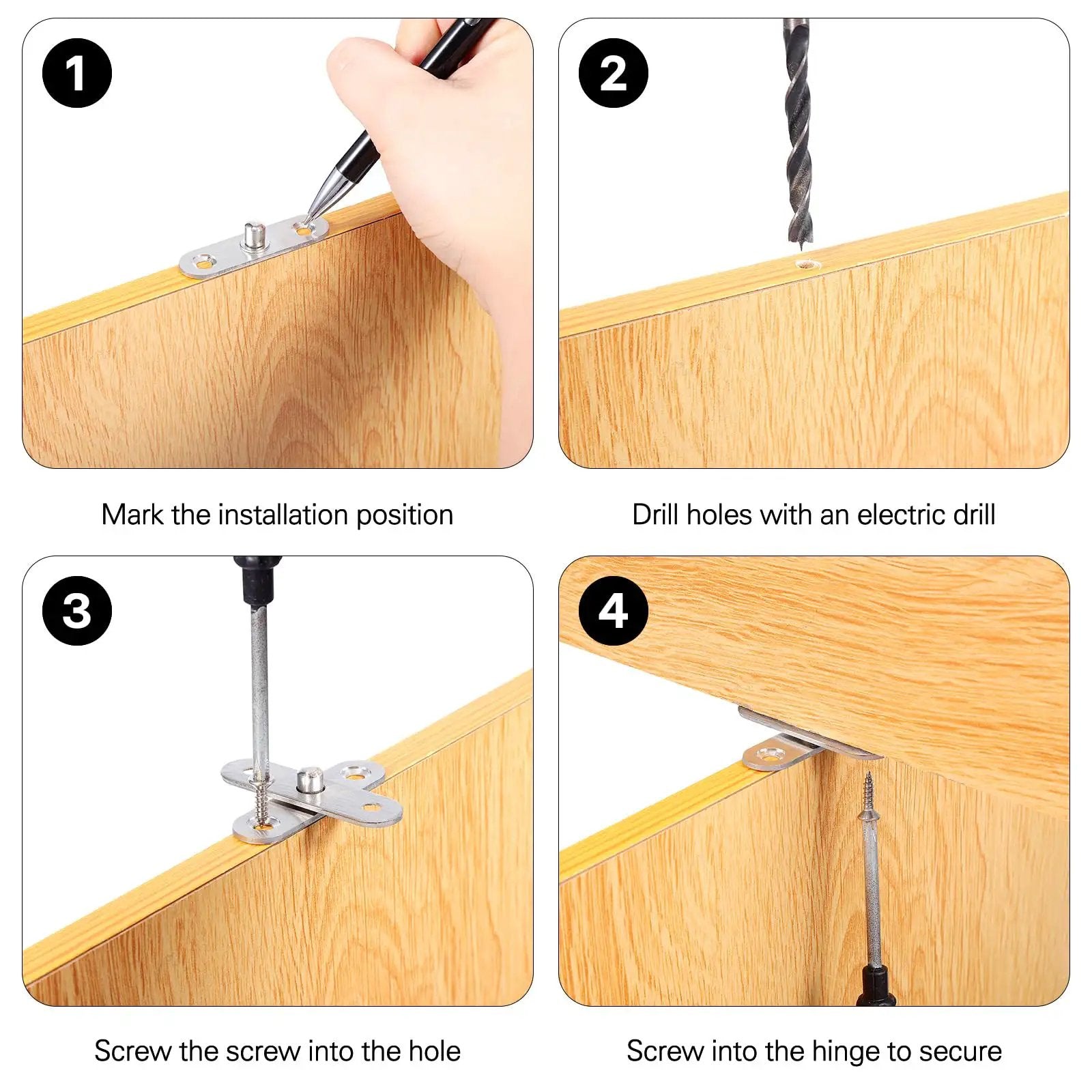 1

Mark the installation position

2

Drill holes with an electric drill

3

Screw the screw into the hole

4

Screw into the hinge to secure