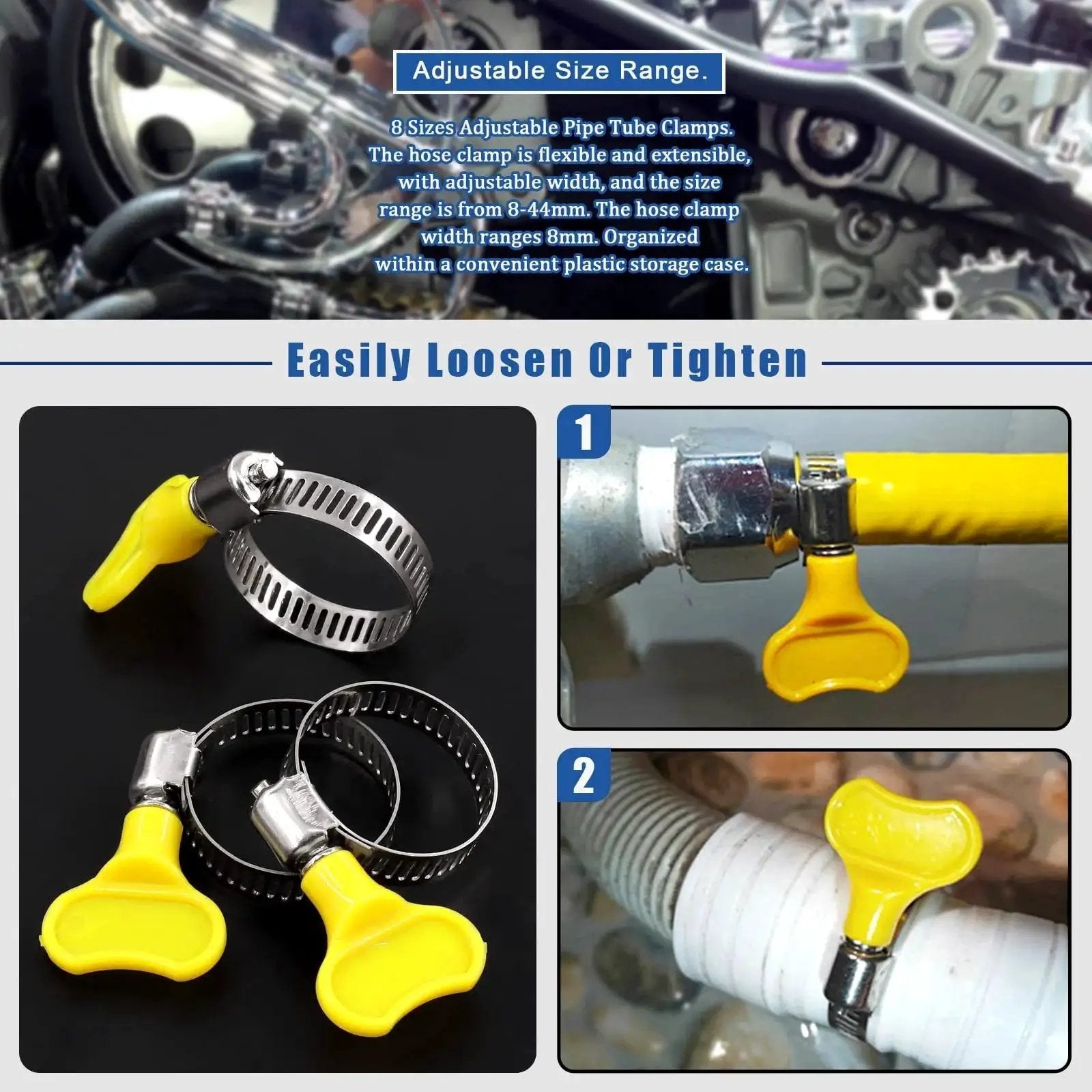 Adjustable Size Range.

8 Sizes Adjustable Pipe Tube Clamps. The hose clamp is flexible and extensible, with adjustable width, and the size range is from 8-44mm. The hose clamp width ranges 8mm. Organized within a convenient plastic storage case.

Easily Loosen Or Tighten

1

2