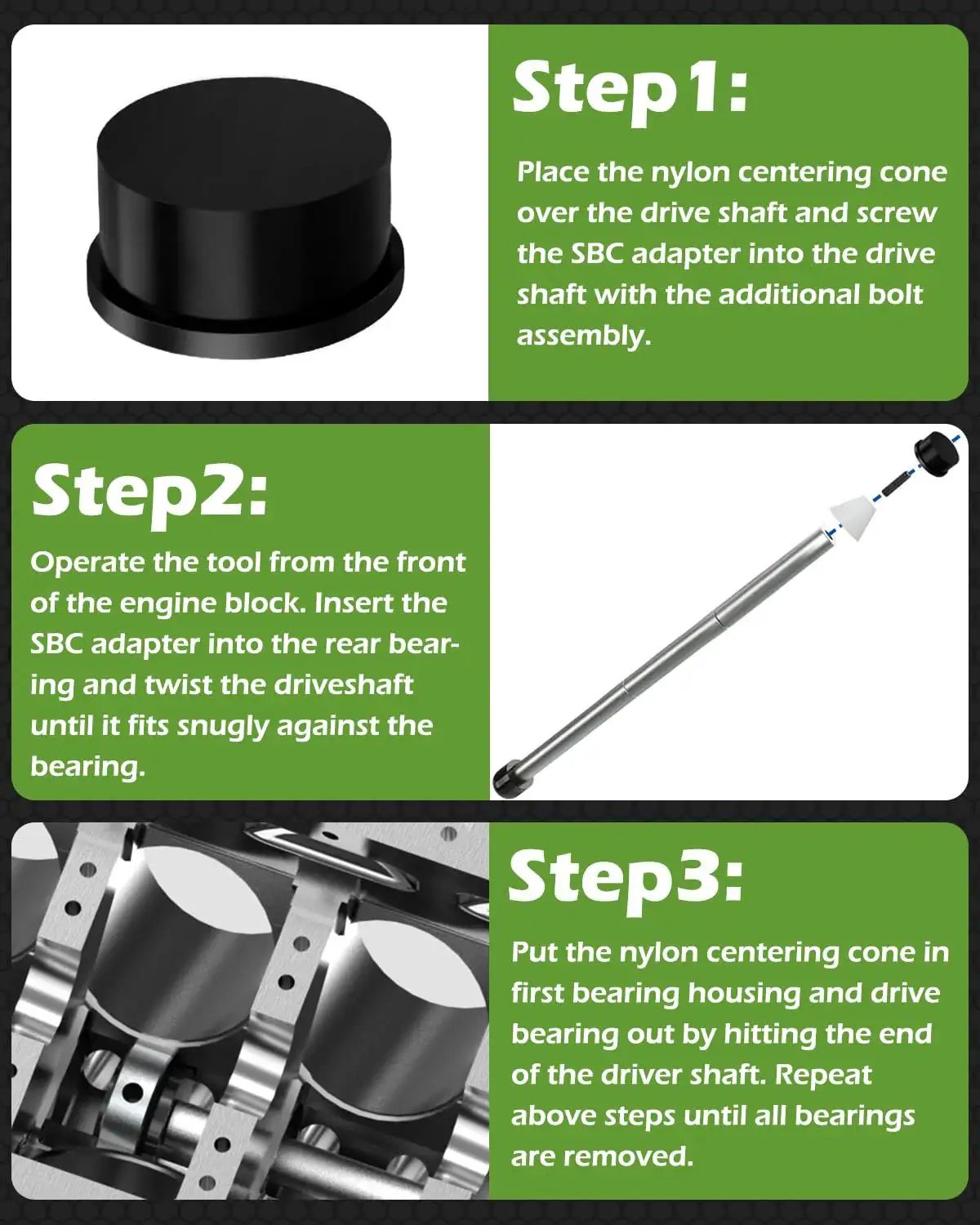 Step1:

Place the nylon centering cone over the drive shaft and screw the SBC adapter into the drive shaft with the additional bolt assembly.

Step2:

Operate the tool from the front of the engine block. Insert the SBC adapter into the rear bearing and twist the driveshaft until it fits snugly against the bearing.

Step3:

Put the nylon centering cone in first bearing housing and drive bearing out by hitting the end of the driver shaft. Repeat above steps until all bearings are removed.