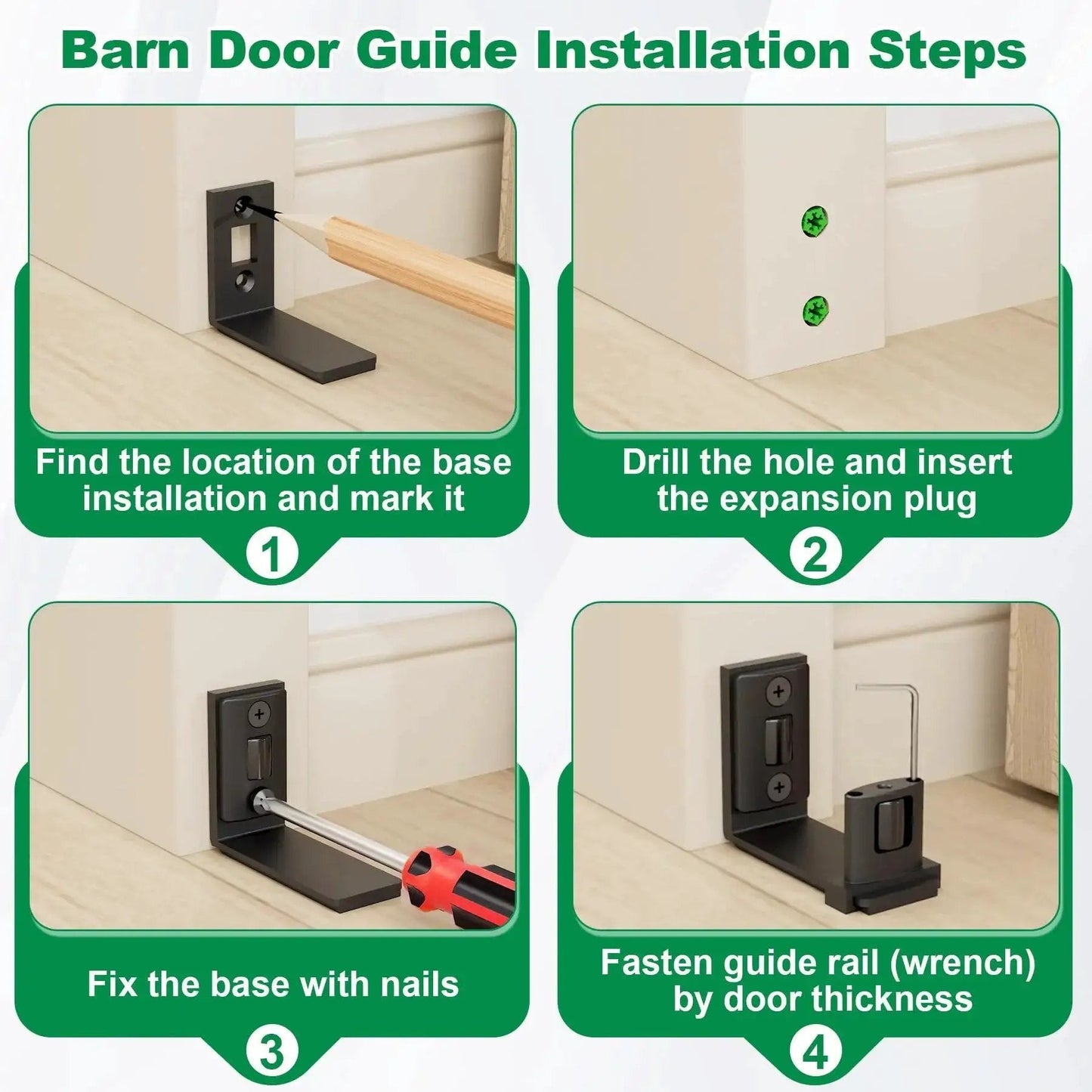 Barn Door Guide Installation Steps

Find the location of the base installation and mark it

1

Drill the hole and insert the expansion plug

2

Fix the base with nails

3

Fasten guide rail (wrench) by door thickness

4